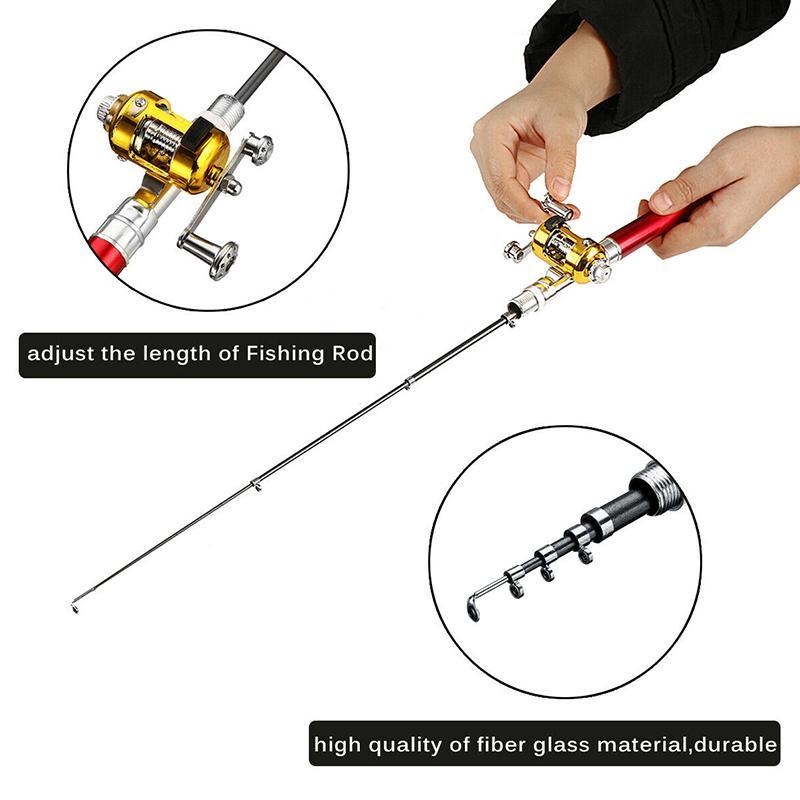 adjust the length of Fishing Rod

high quality of fiber glass material,durable