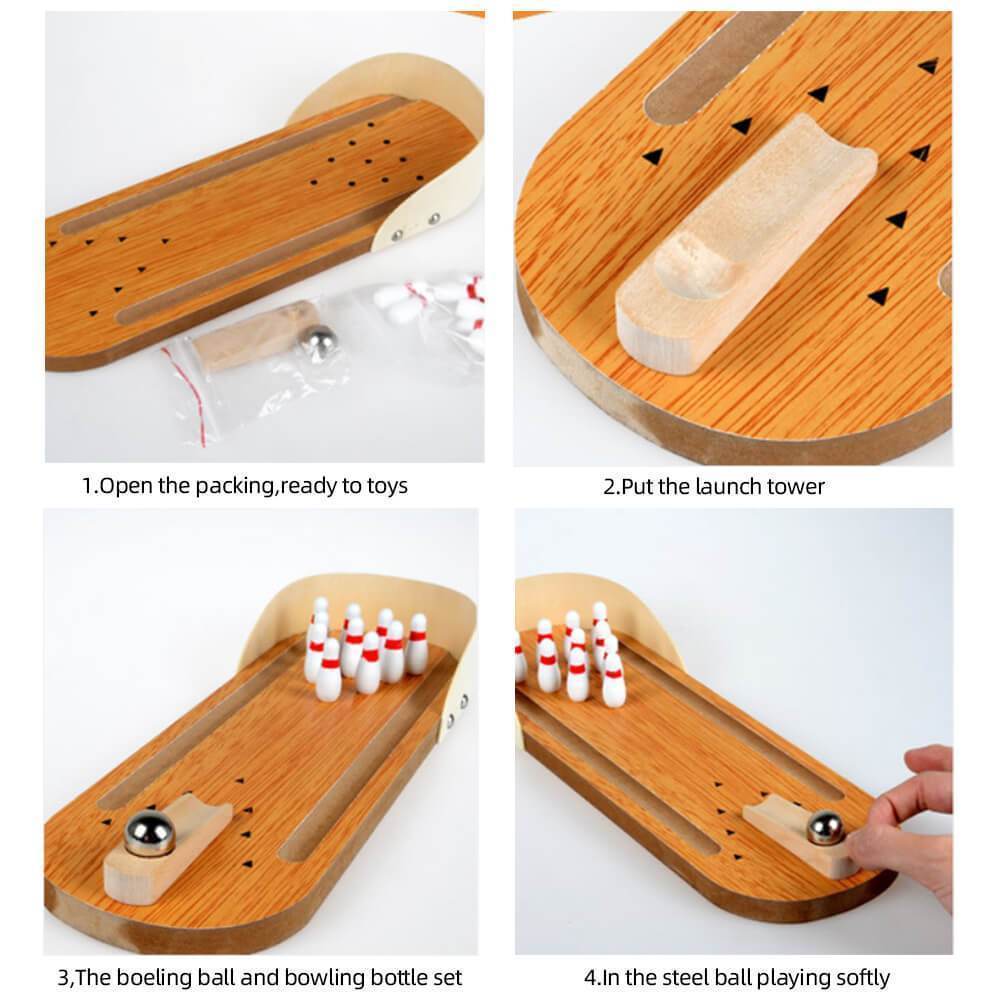 1.Open the packing,ready to toys

2.Put the launch tower

3,The boeling ball and bowling bottle set

4.In the steel ball playing softly