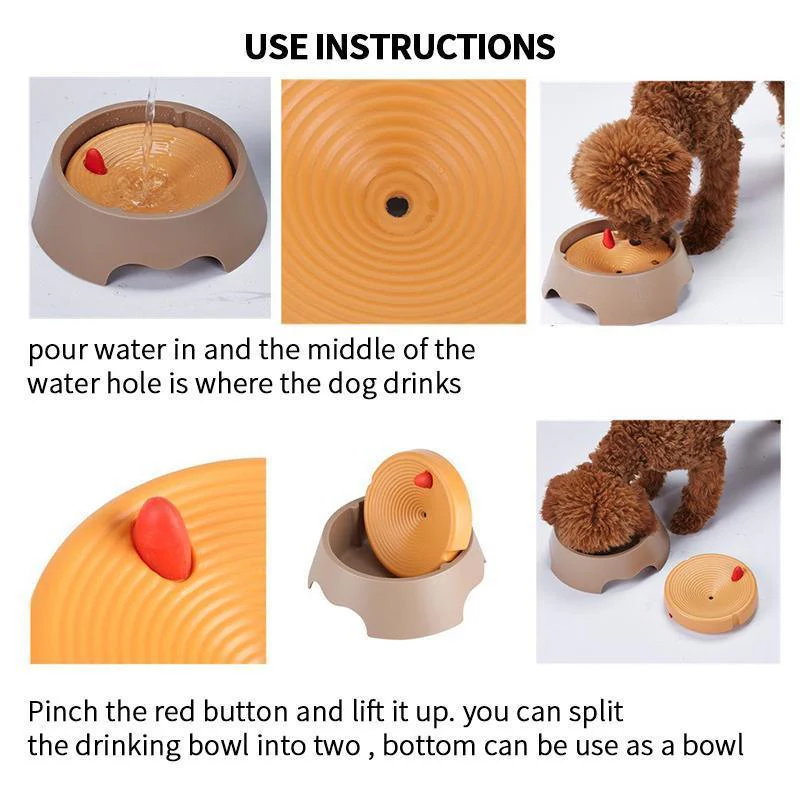 USE INSTRUCTIONS

pour water in and the middle of the water hole is where the dog drinks

Pinch the red button and lift it up. you can split the drinking bowl into two , bottom can be use as a bowl