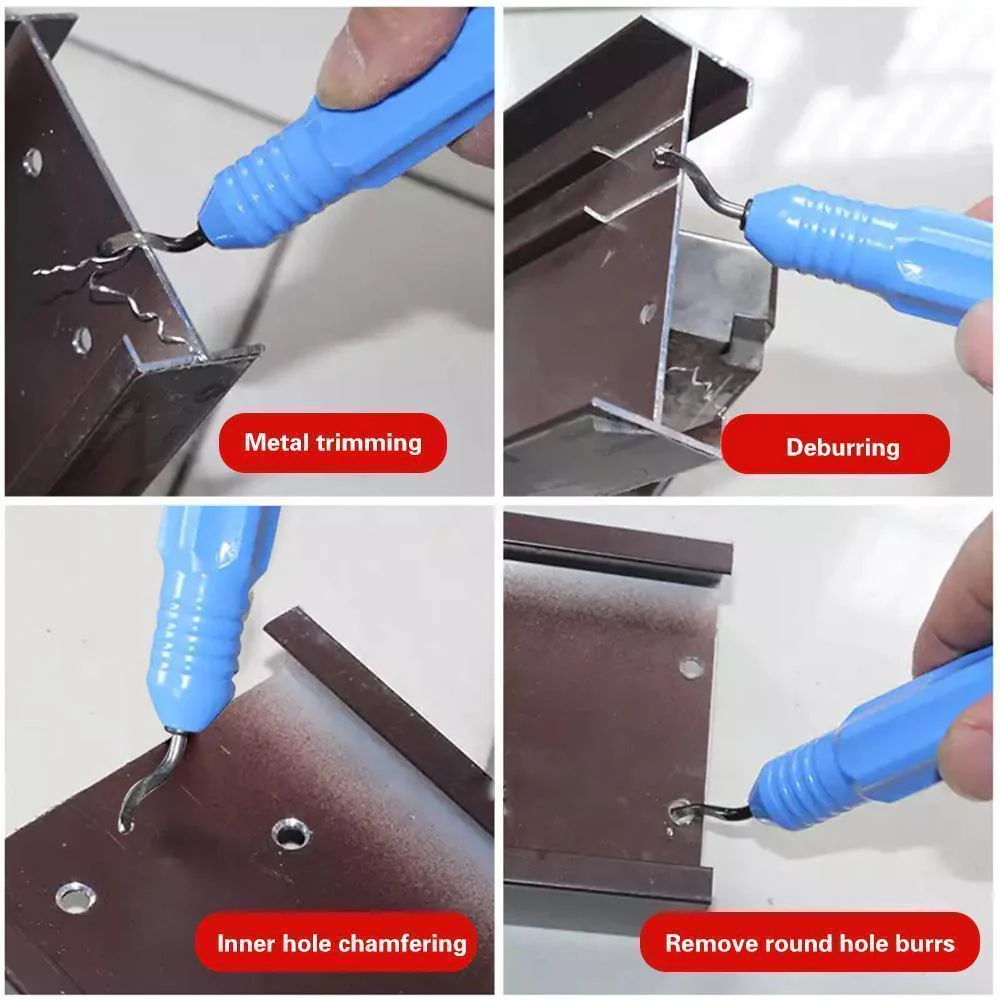 Metal trimming

Deburring

Inner hole chamfering

Remove round hole burrs