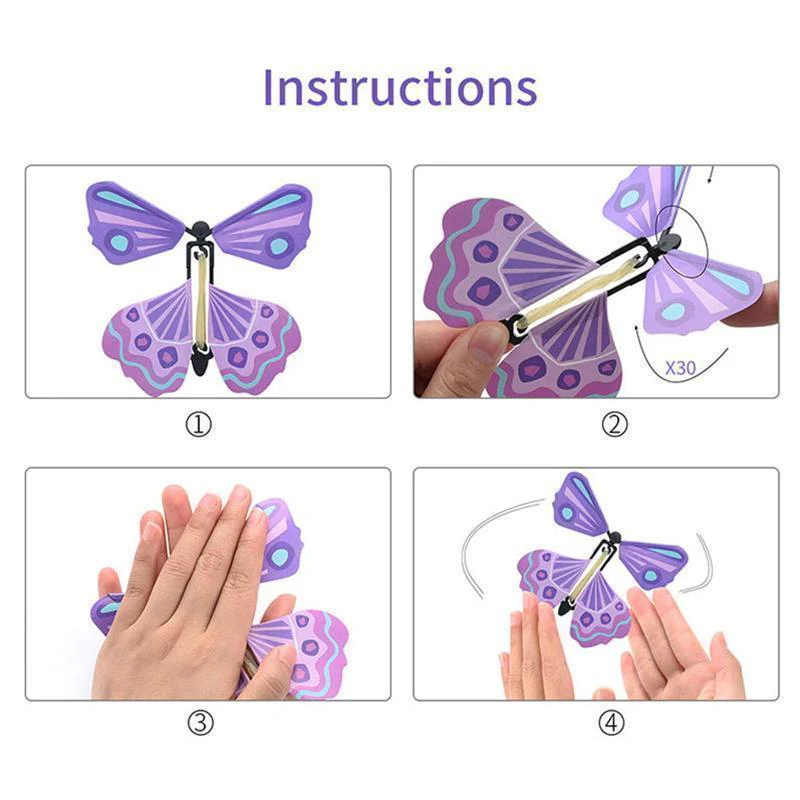 Instructions

X30

①

②

③

④