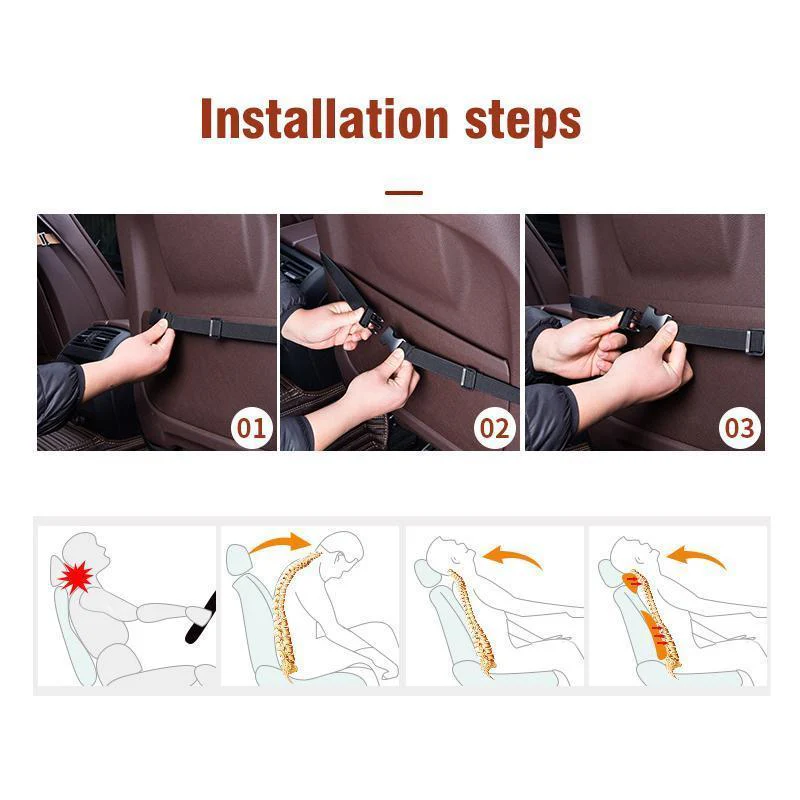 Installation steps

01

02

03