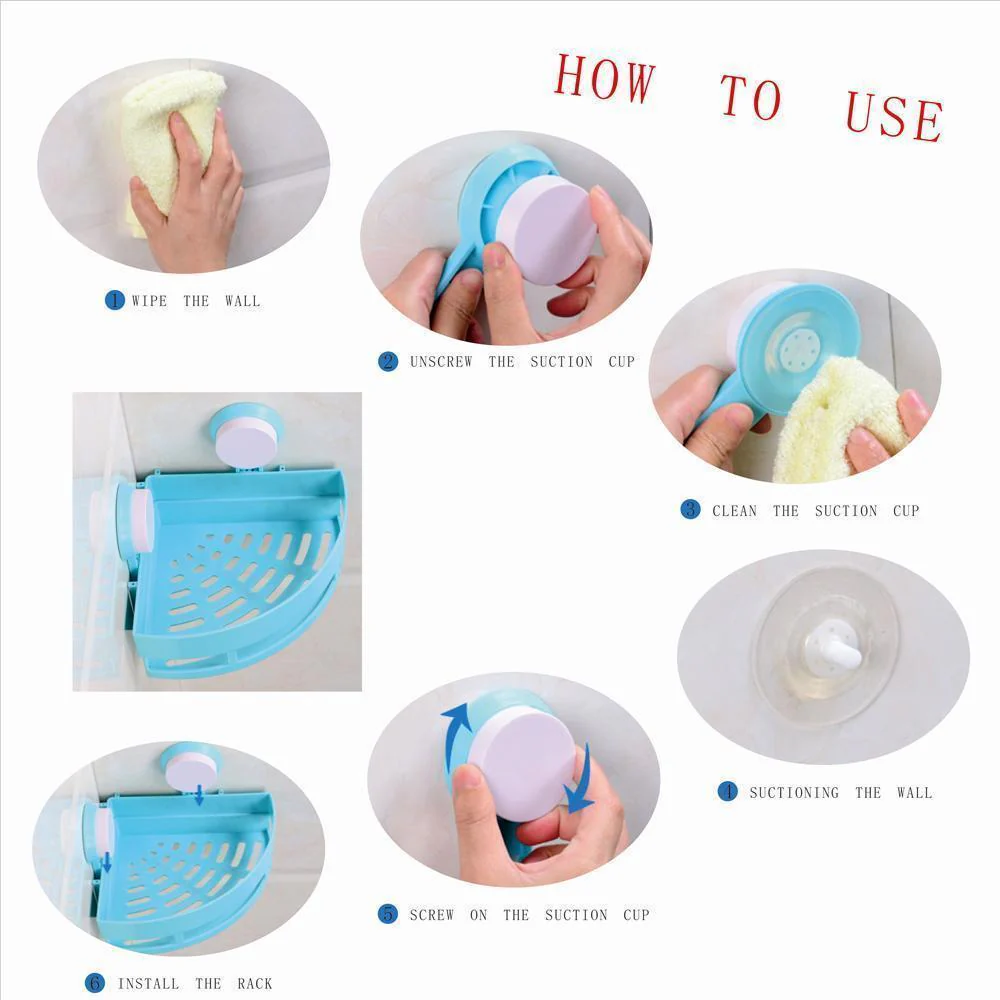 HOW TO USE

1 WIPE THE WALL

2 UNSCREW THE SUCTION CUP

3 CLEAN THE SUCTION CUP

4 SUCTIONING THE WALL

5 SCREW ON THE SUCTION CUP

6 INSTALL THE RACK