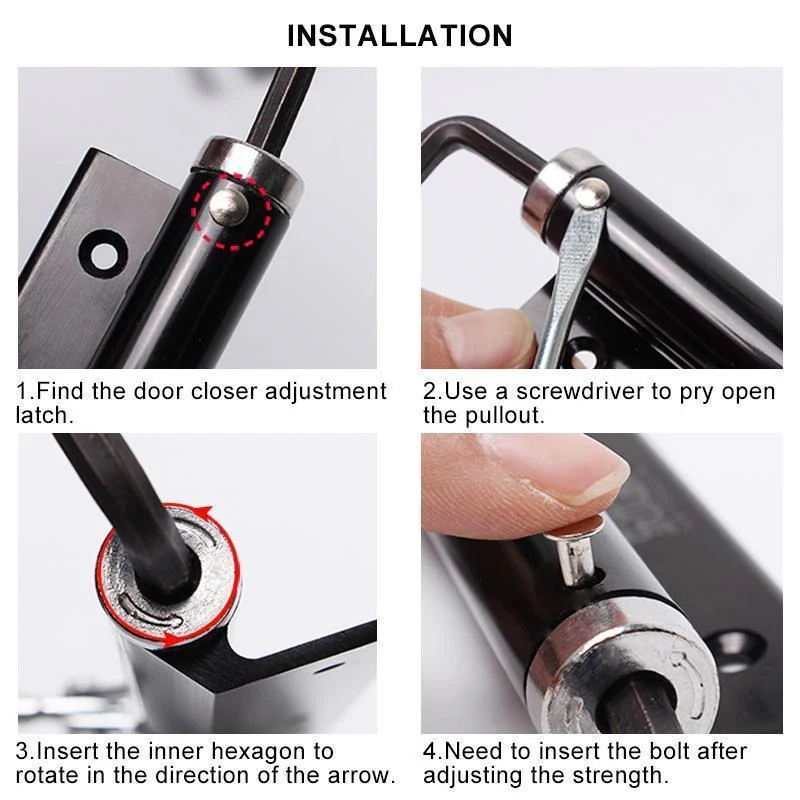 INSTALLATION

1.Find the door closer adjustment latch.

2.Use a screwdriver to pry open the pullout.

3.Insert the inner hexagon to rotate in the direction of the arrow.

4.Need to insert the bolt after adjusting the strength.