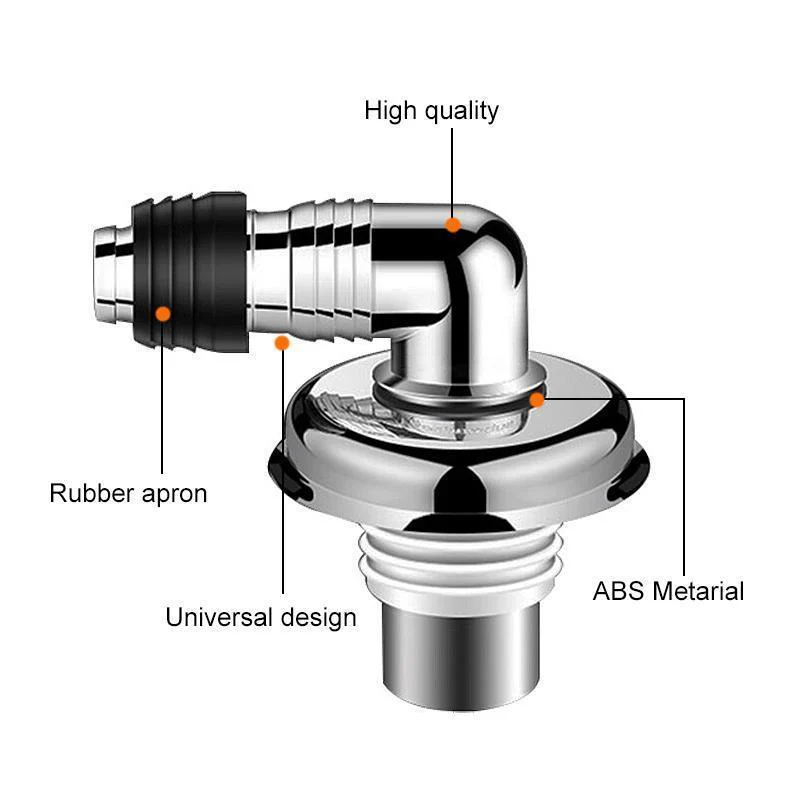 High quality

Rubber apron

Universal design

ABS Metarial