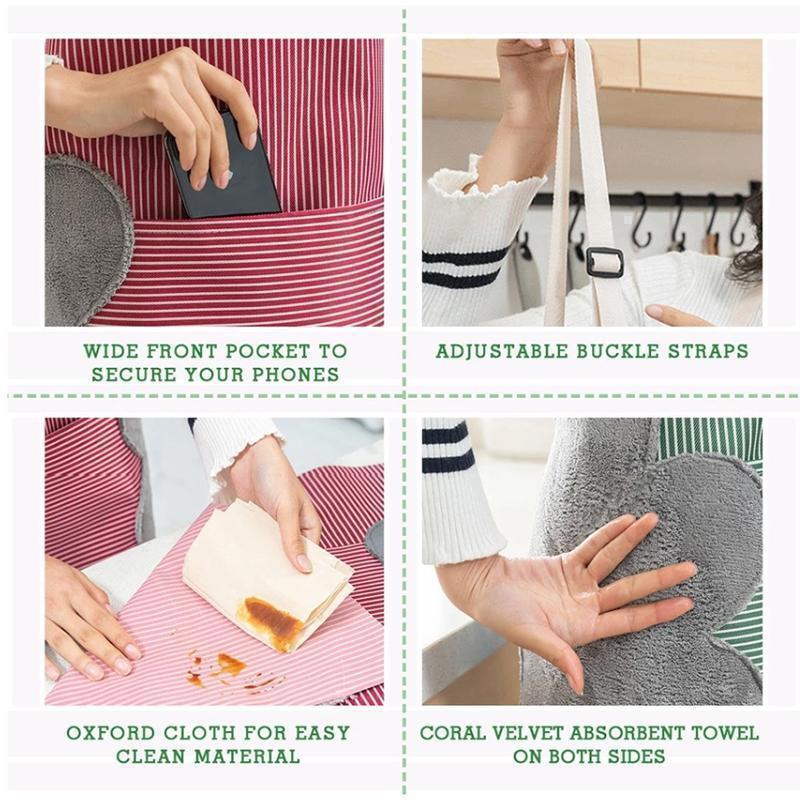 WIDE FRONT POCKET TO SECURE YOUR PHONES

ADJUSTABLE BUCKLE STRAPS

OXFORD CLOTH FOR EASY CLEAN MATERIAL

CORAL VELVET ABSORBENT TOWEL ON BOTH SIDES