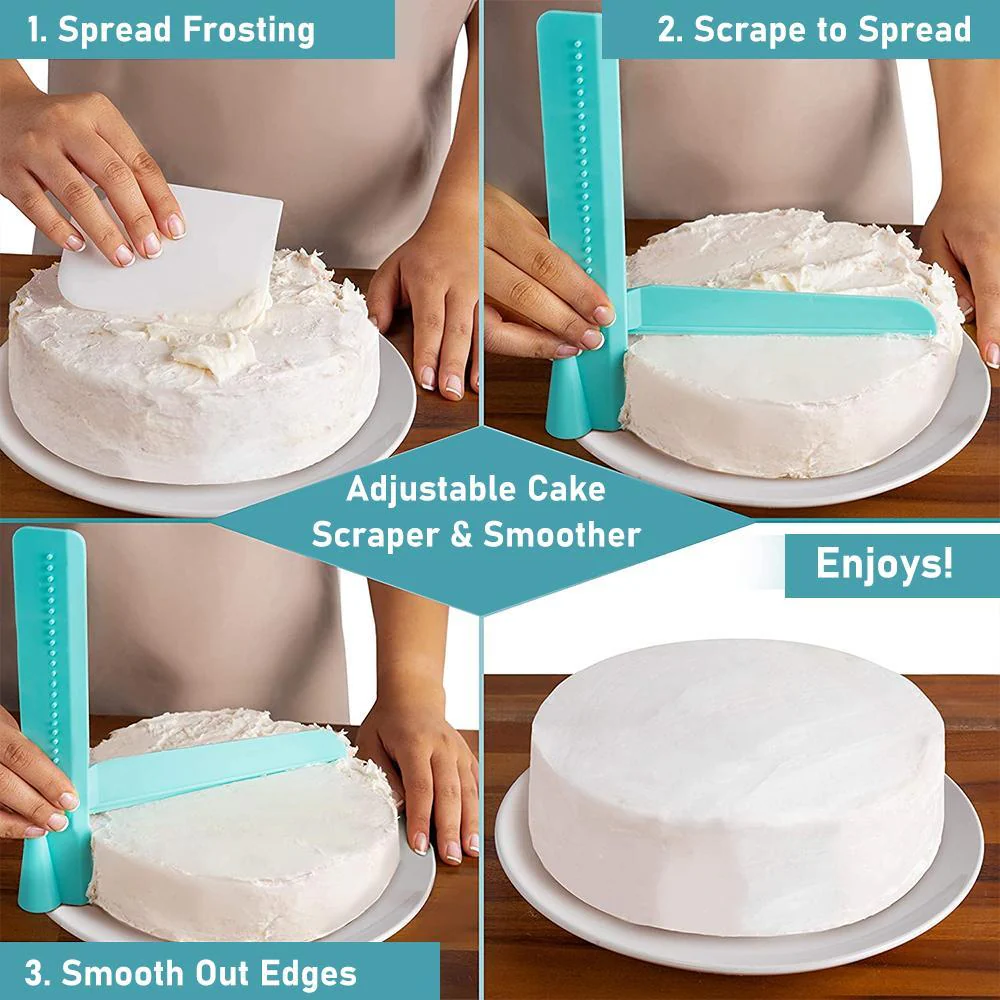 1. Spread Frosting

2. Scrape to Spread

Adjustable Cake Scraper & Smoother

Enjoys!

3. Smooth Out Edges