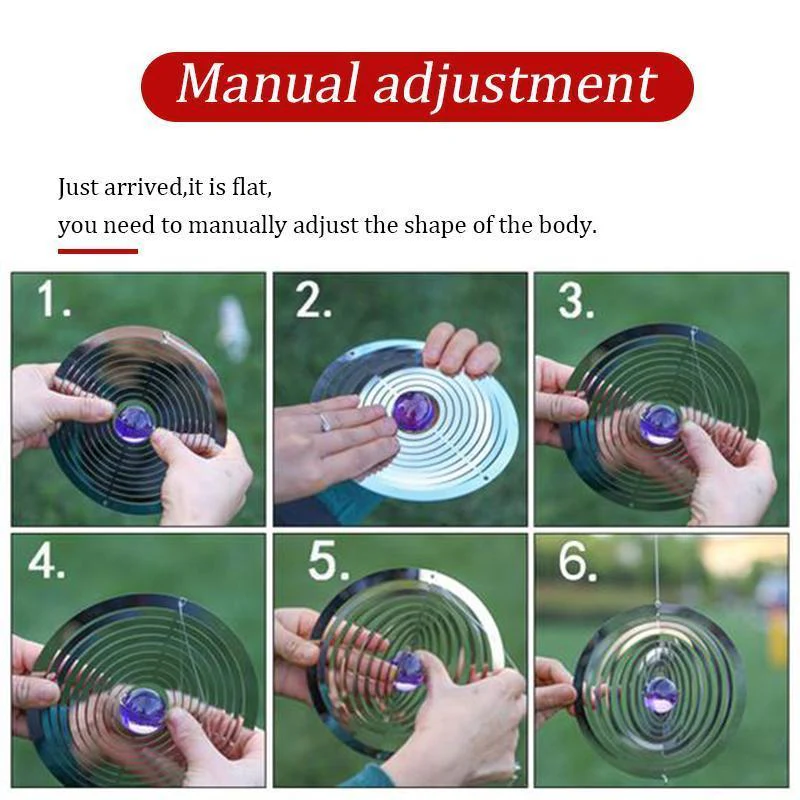 Manual adjustment

Just arrived,it is flat,
you need to manually adjust the shape of the body.

1.

2.

3.

4.

5.

6.