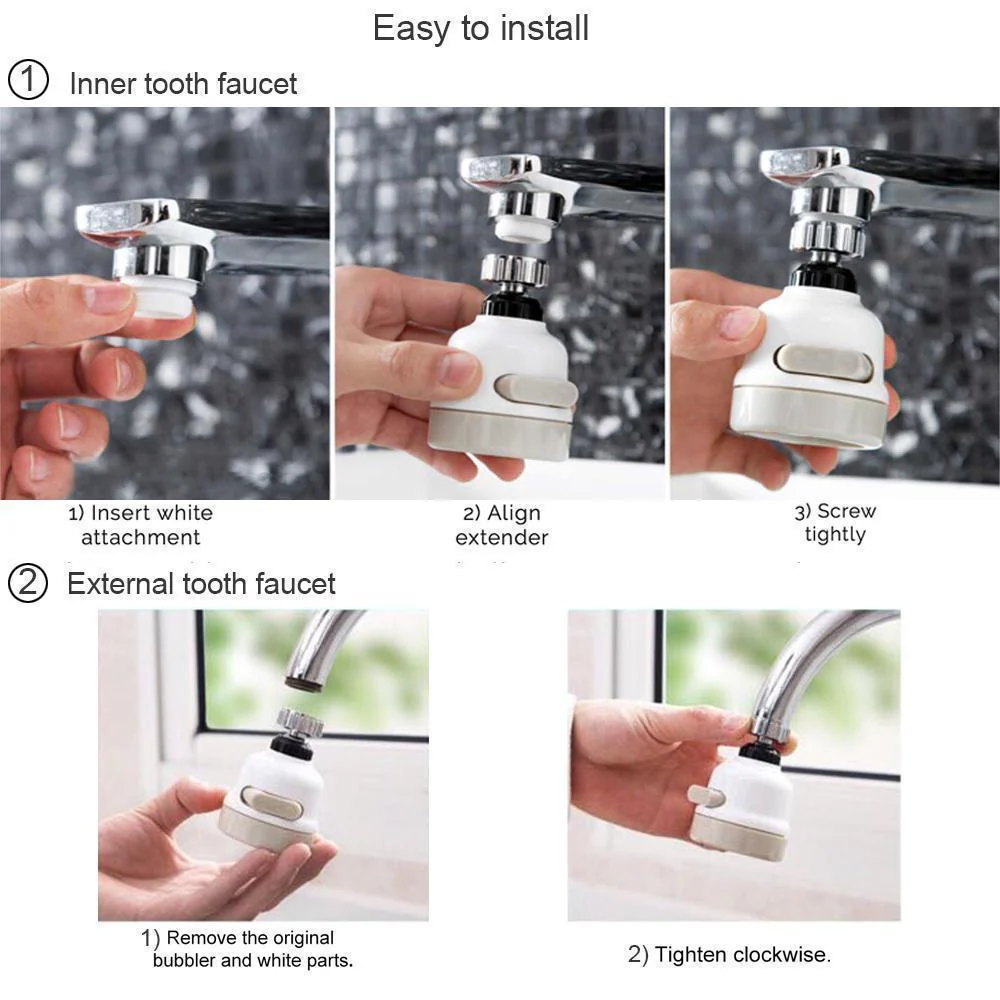 Easy to install

① Inner tooth faucet

1) Insert white attachment

2) Align extender

3) Screw tightly

② External tooth faucet

1) Remove the original bubbler and white parts.

2) Tighten clockwise.