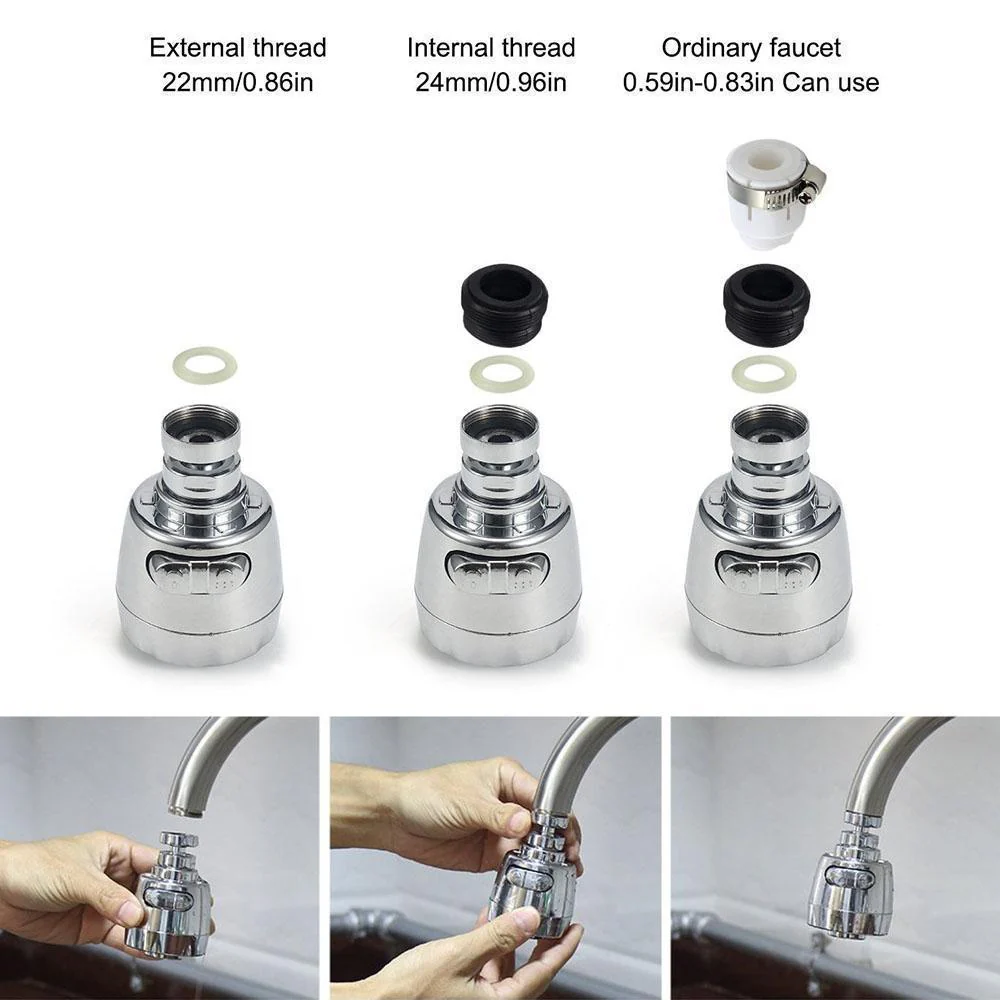 External thread
22mm/0.86in

Internal thread
24mm/0.96in

Ordinary faucet
0.59in-0.83in Can use