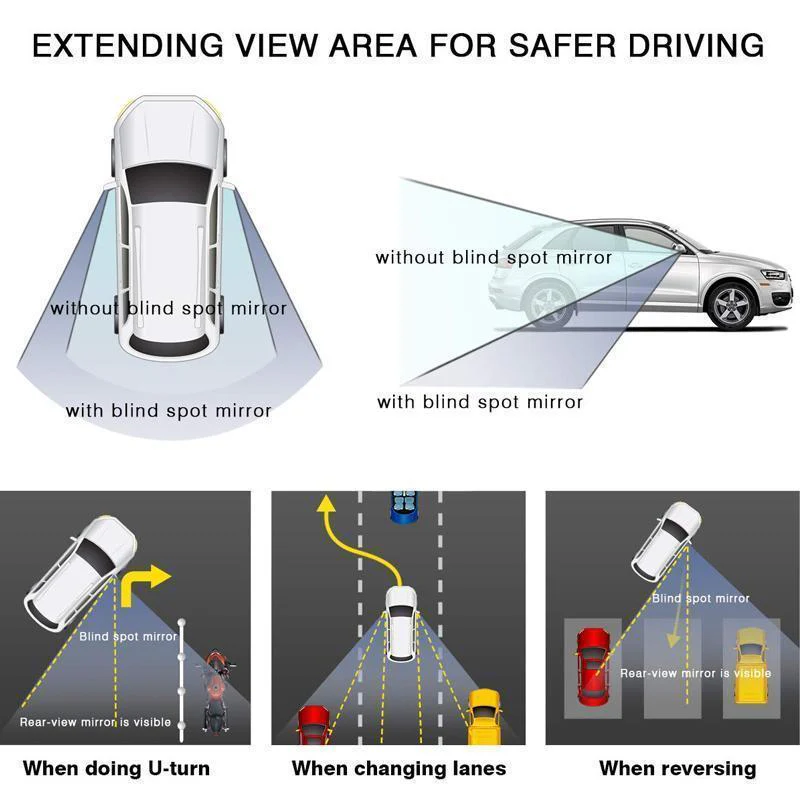 EXTENDING VIEW AREA FOR SAFER DRIVING

without blind spot mirror

with blind spot mirror

without blind spot mirror

with blind spot mirror

Blind spot mirror

Rear-view mirror is visible

When doing U-turn

When changing lanes

Blind spot mirror

Rear-view mirror is visible

When reversing