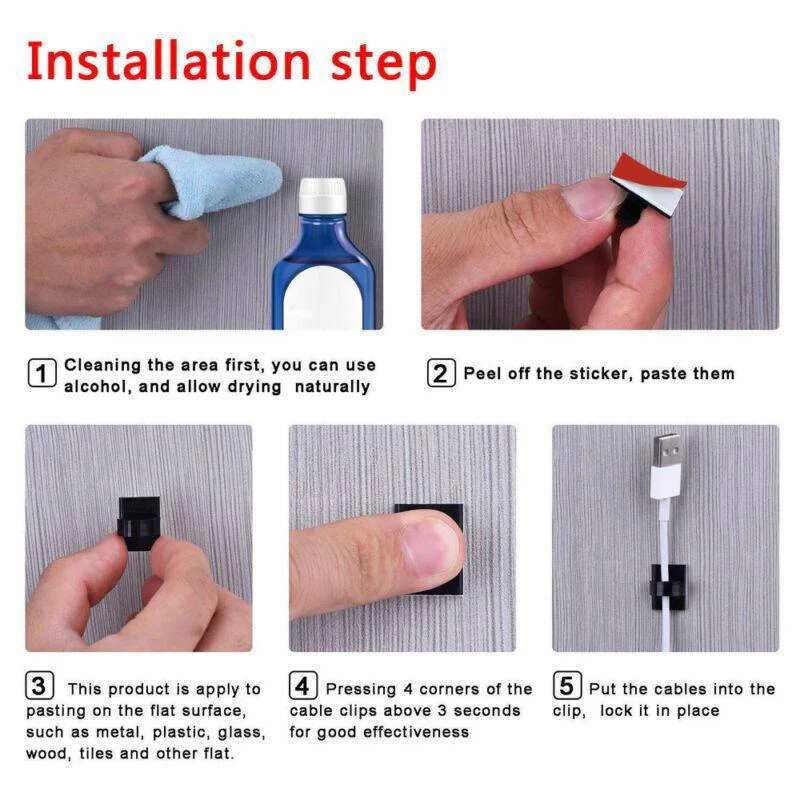 Installation step

1 Cleaning the area first, you can use alcohol, and allow drying naturally

2 Peel off the sticker, paste them

3 This product is apply to pasting on the flat surface, such as metal, plastic, glass, wood, tiles and other flat.

4 Pressing 4 corners of the cable clips above 3 seconds for good effectiveness

5 Put the cables into the clip, lock it in place